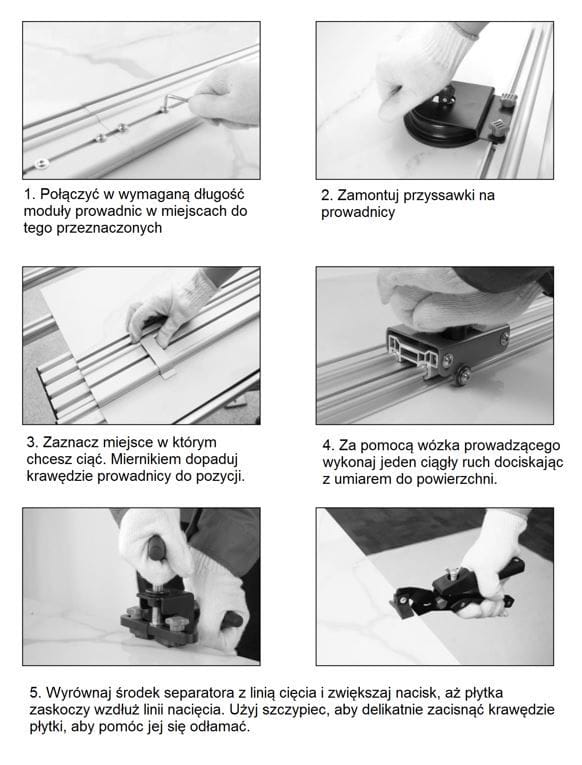 1. Połączyć w wymaganą długość moduły prowadnic w miejscach do tego przeznaczonych

2. Zamontuj przyssawki na prowadnicy

3. Zaznacz miejsce w którym chcesz ciąć. Miernikiem dopaduj krawędzie prowadnicy do pozycji.

4. Za pomocą wózka prowadzącego wykonaj jeden ciągły ruch dociskając z umiarem do powierzchni.

5. Wyrównaj środek separatora z linią cięcia i zwiększaj nacisk, aż płytka zaskoczy wzdłuż linii nacięcia. Użyj szczypiec, aby delikatnie zacisnąć krawędzie płytki, aby pomóc jej się odłamać.